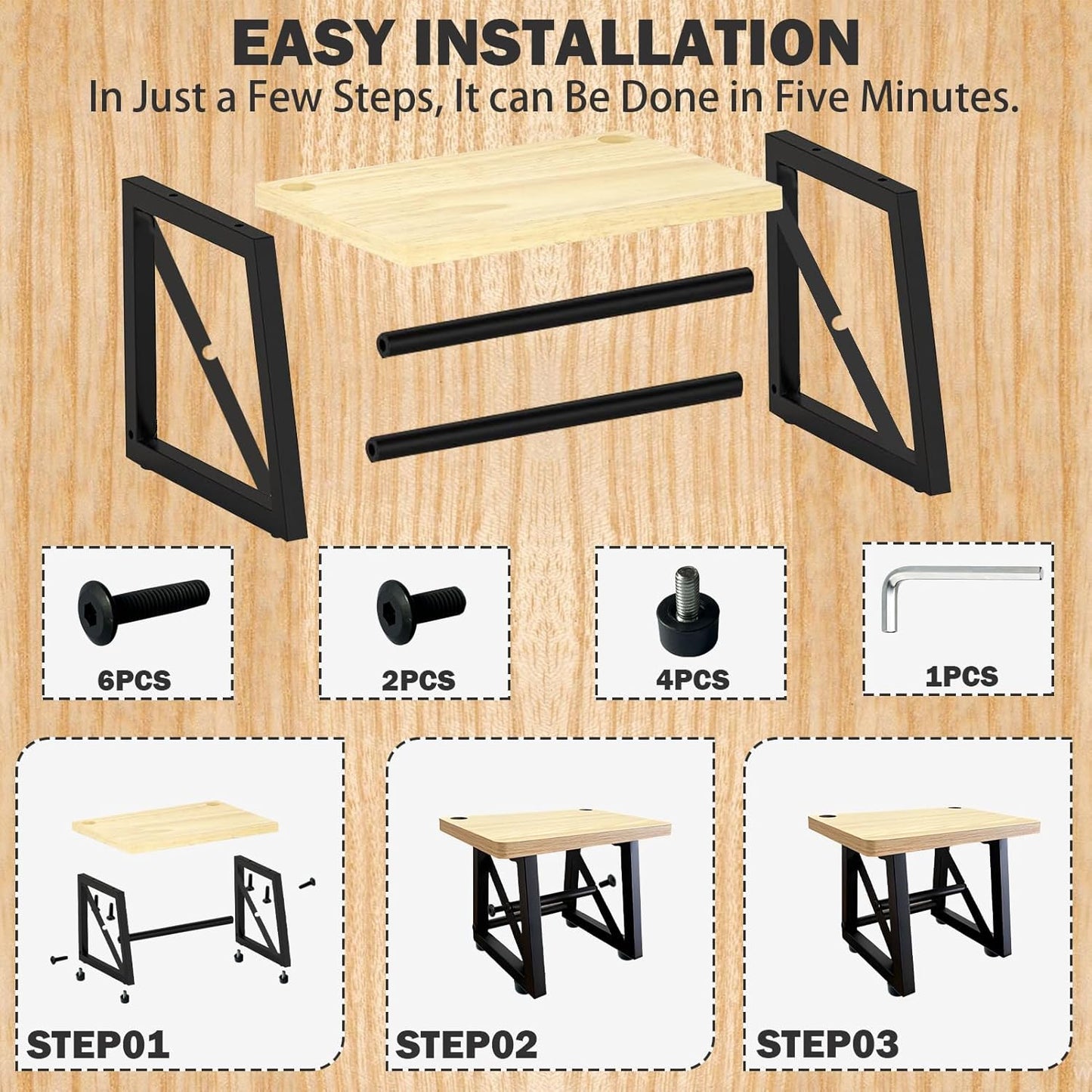 EASY INSTALLATION

In Just a Few Steps, It can Be Done in Five Minutes.

6PCS

2PCS

4PCS

1PCS

STEP01

STEP02

STEP03