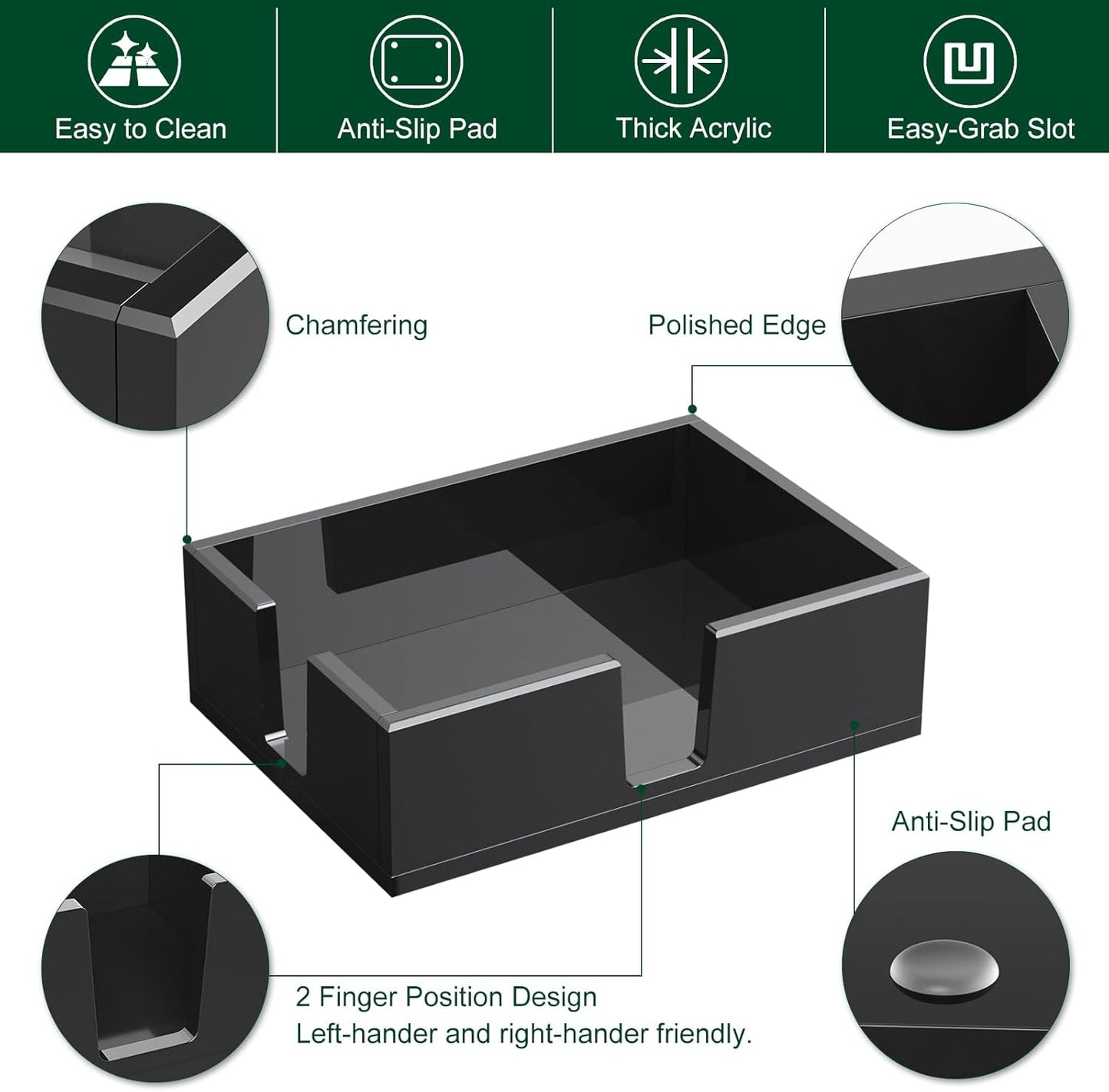 Easy to Clean

Anti-Slip Pad

Thick Acrylic

Easy-Grab Slot

Chamfering

Polished Edge

Anti-Slip Pad

2 Finger Position Design
Left-hander and right-hander friendly.