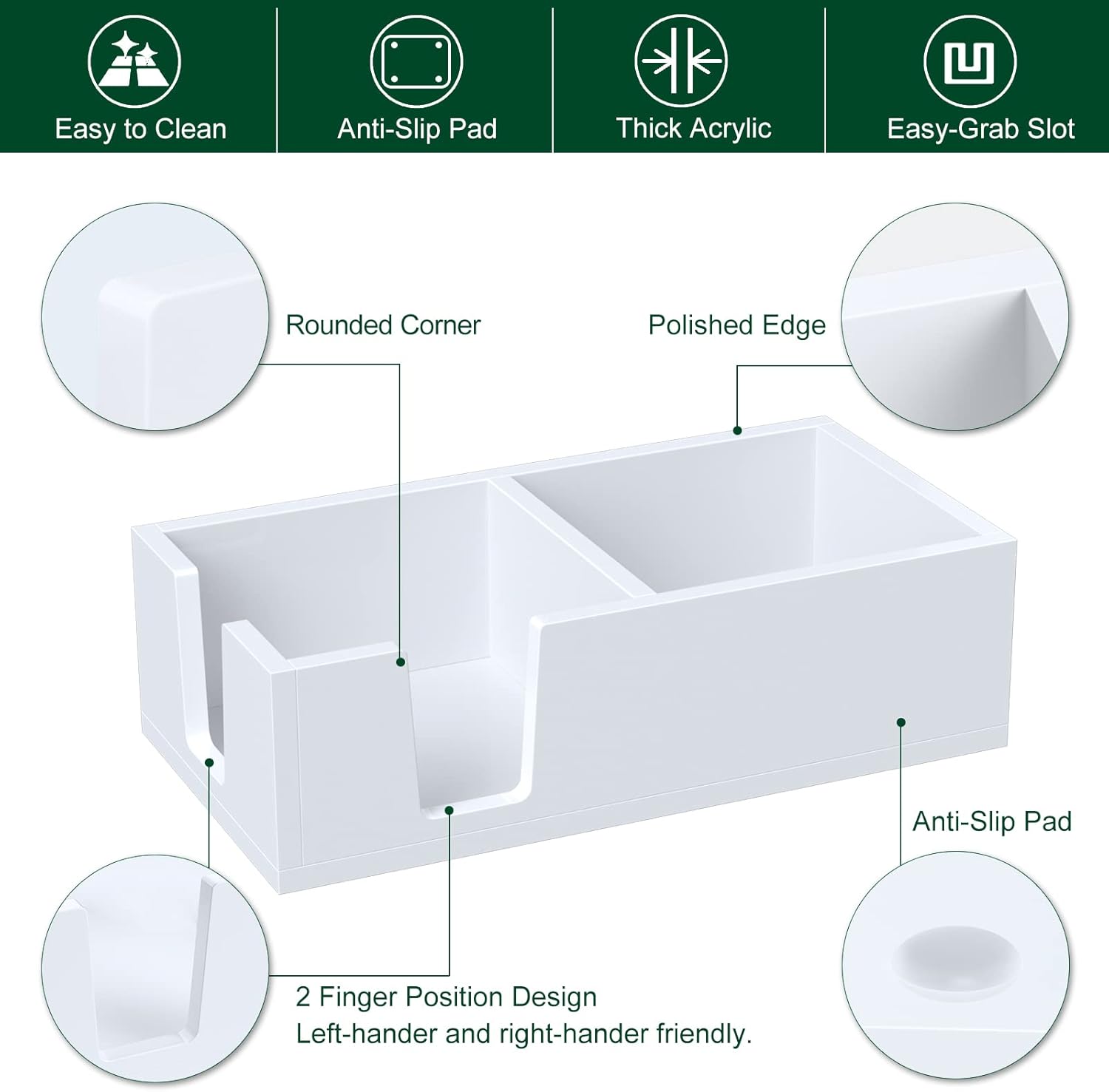 Easy to Clean

Anti-Slip Pad

Thick Acrylic

Easy-Grab Slot

Rounded Corner

Polished Edge

Anti-Slip Pad

2 Finger Position Design
Left-hander and right-hander friendly.