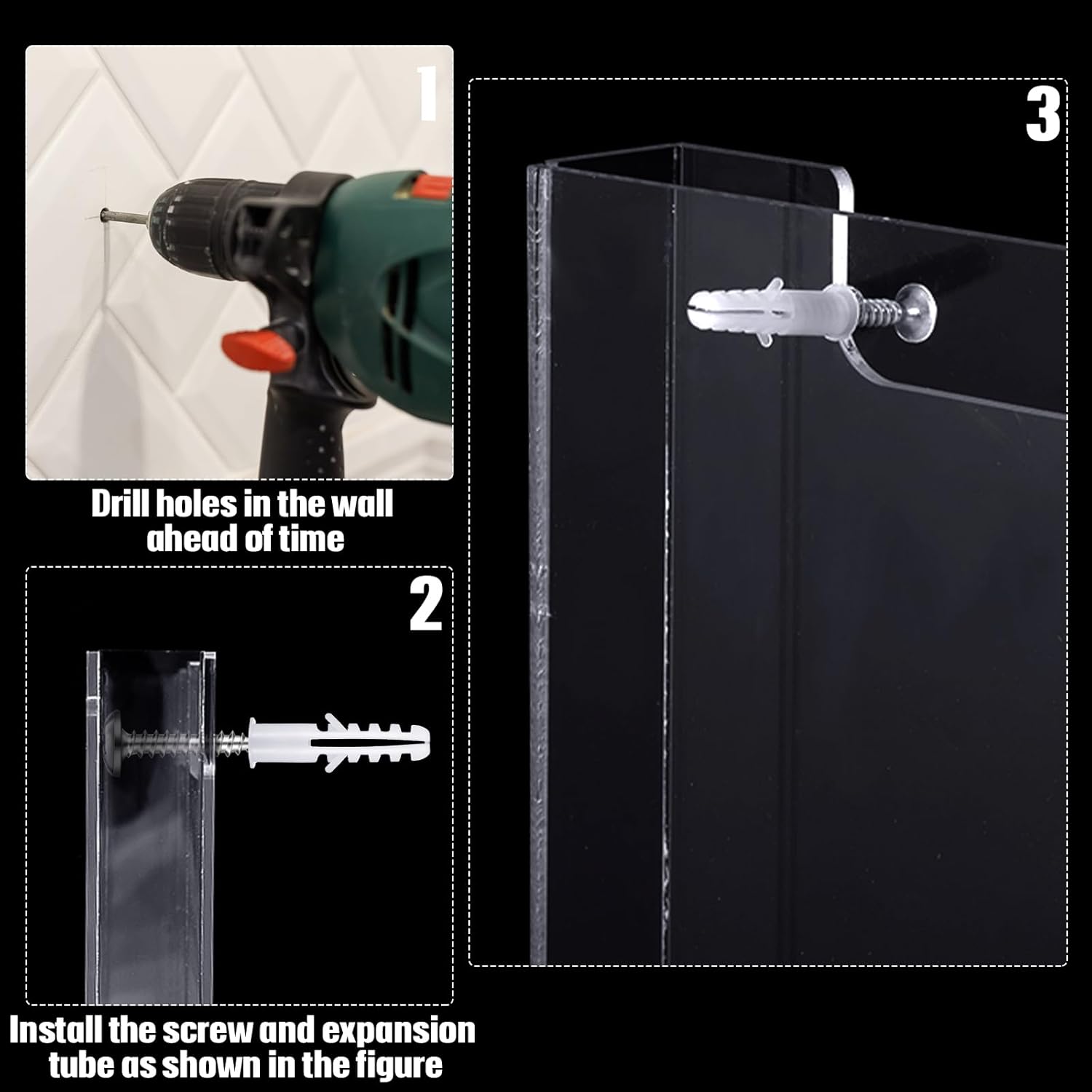 1

Drill holes in the wall ahead of time

2

Install the screw and expansion tube as shown in the figure

3