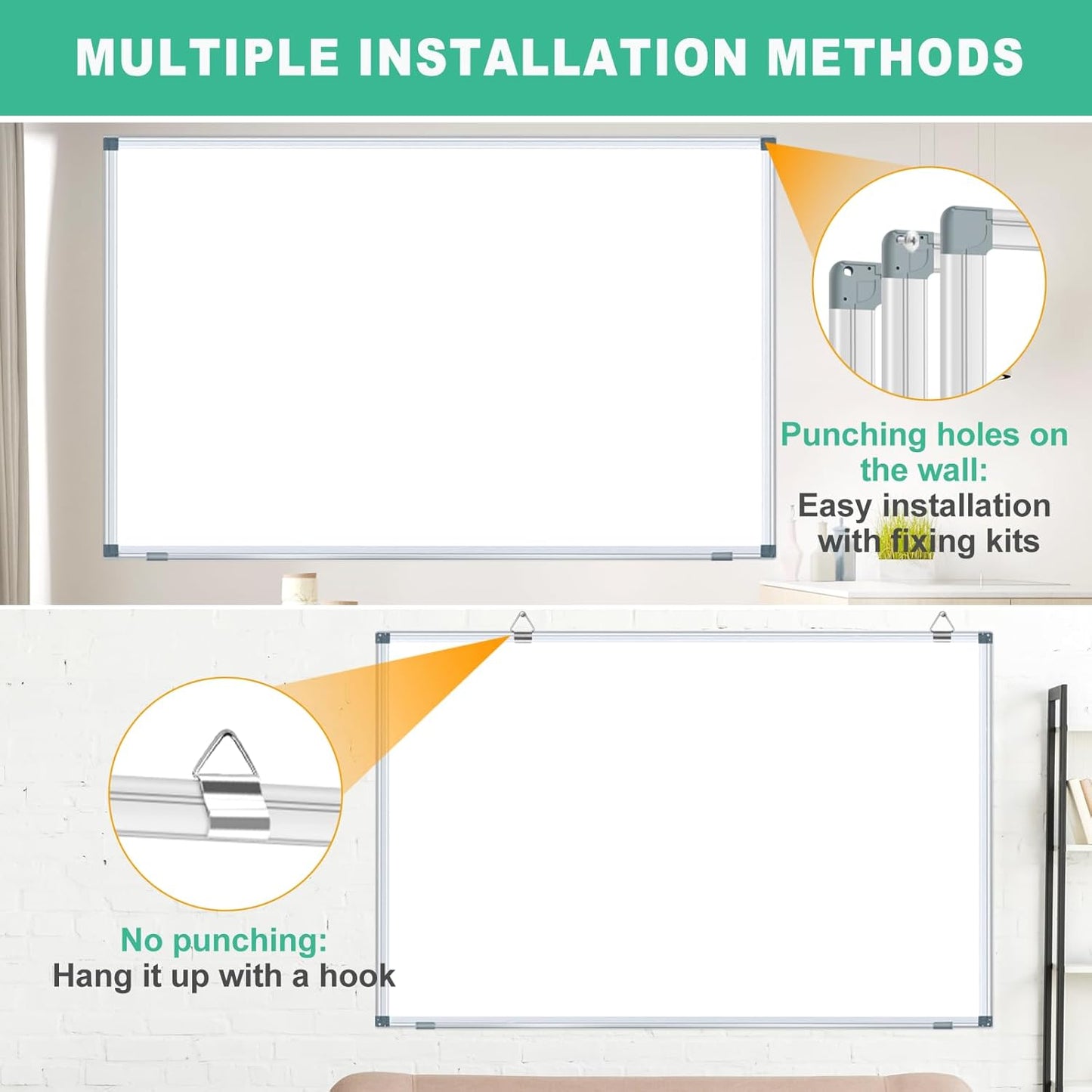 MULTIPLE INSTALLATION METHODS

Punching holes on the wall:
Easy installation with fixing kits

No punching:
Hang it up with a hook