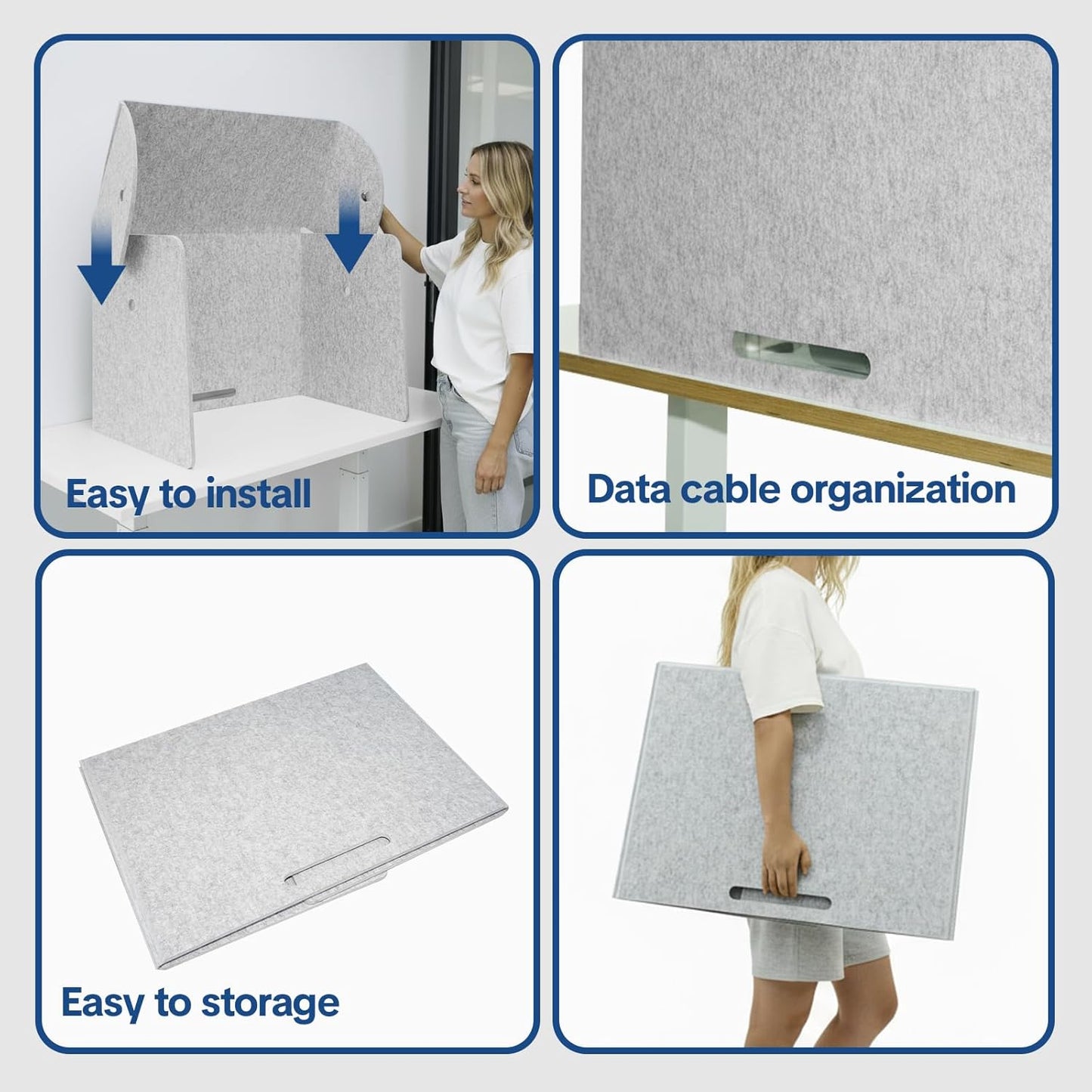 Easy to install

Data cable organization

Easy to storage