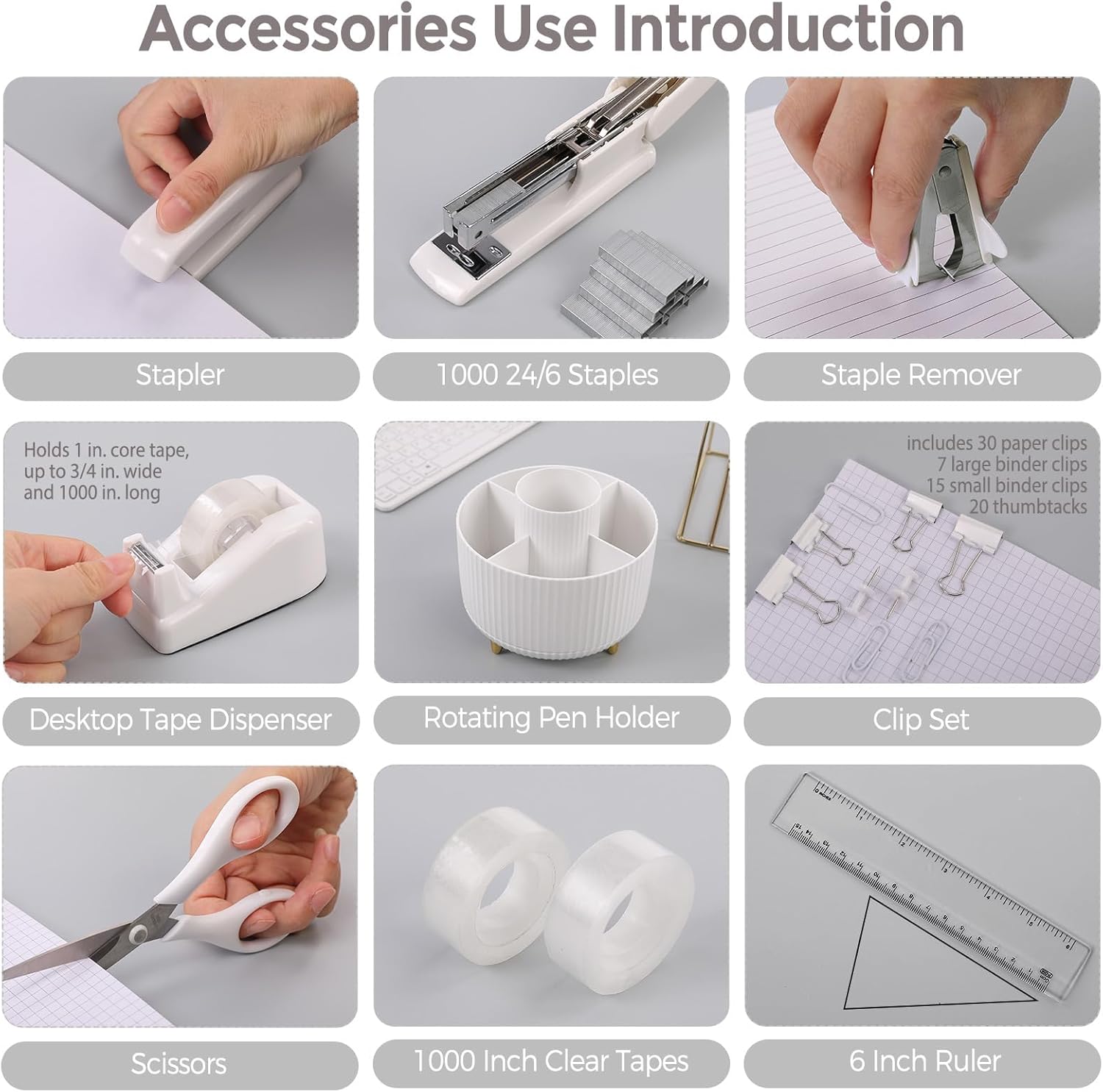 Accessories Use Introduction

Stapler

1000 24/6 Staples

Staple Remover

Holds 1 in. core tape, up to 3/4 in. wide and 1000 in. long

Desktop Tape Dispenser

Rotating Pen Holder

includes 30 paper clips
7 large binder clips
15 small binder clips
20 thumbtacks

Clip Set

Scissors

1000 Inch Clear Tapes

6 Inch Ruler