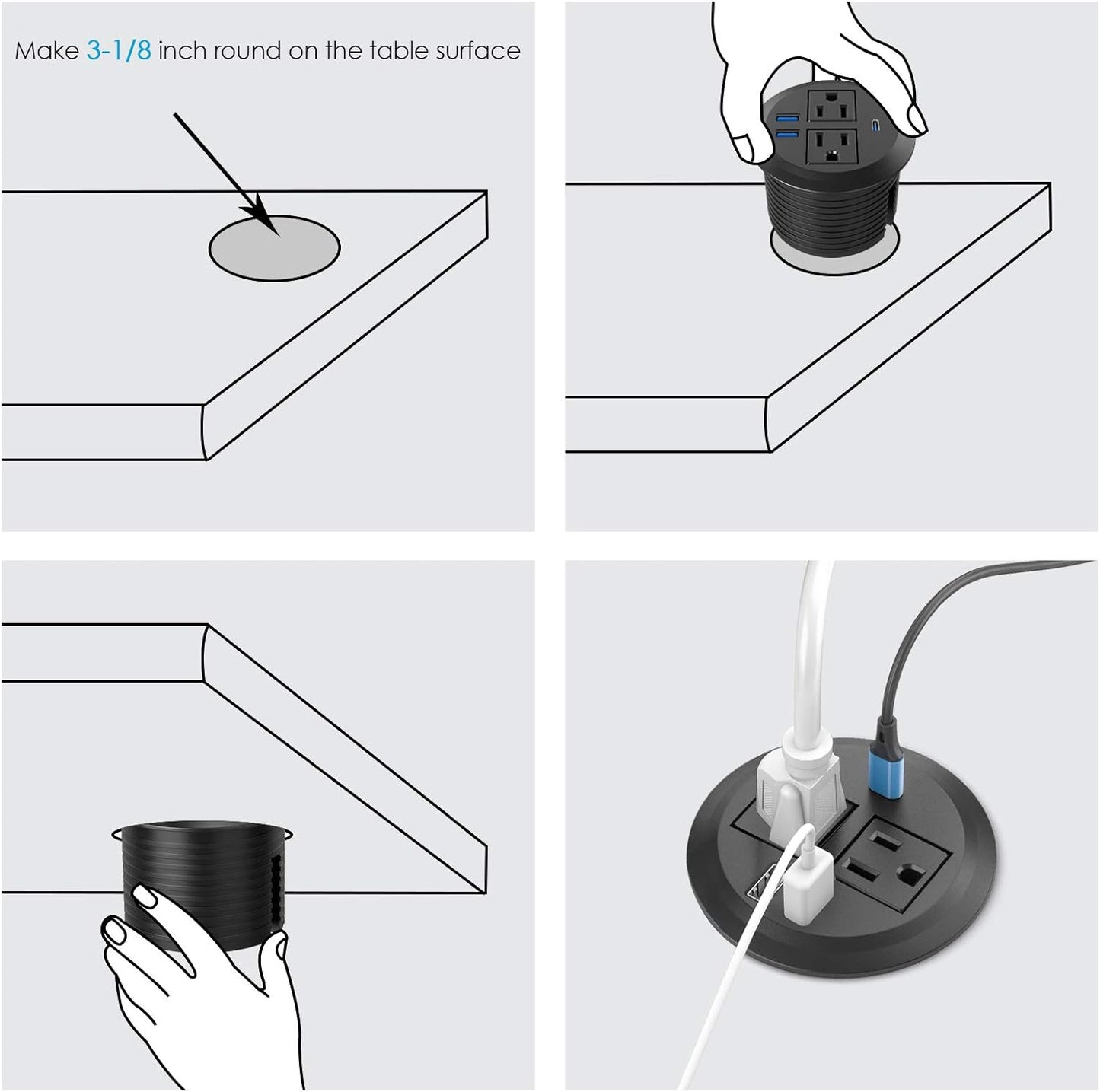 Make 3-1/8 inch round on the table surface