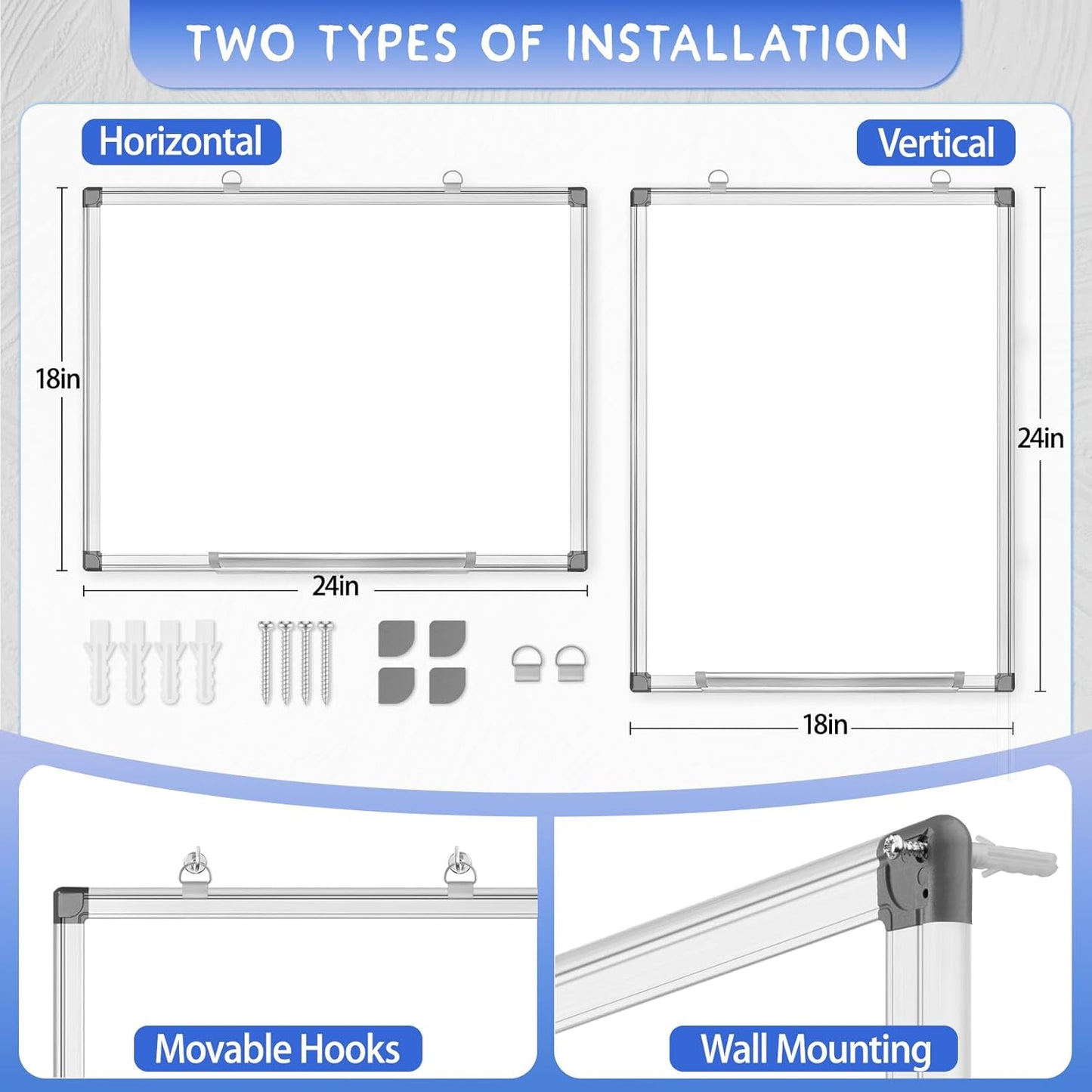 TWO TYPES OF INSTALLATION

Horizontal

18in

24in

Vertical

24in

18in

Movable Hooks

Wall Mounting