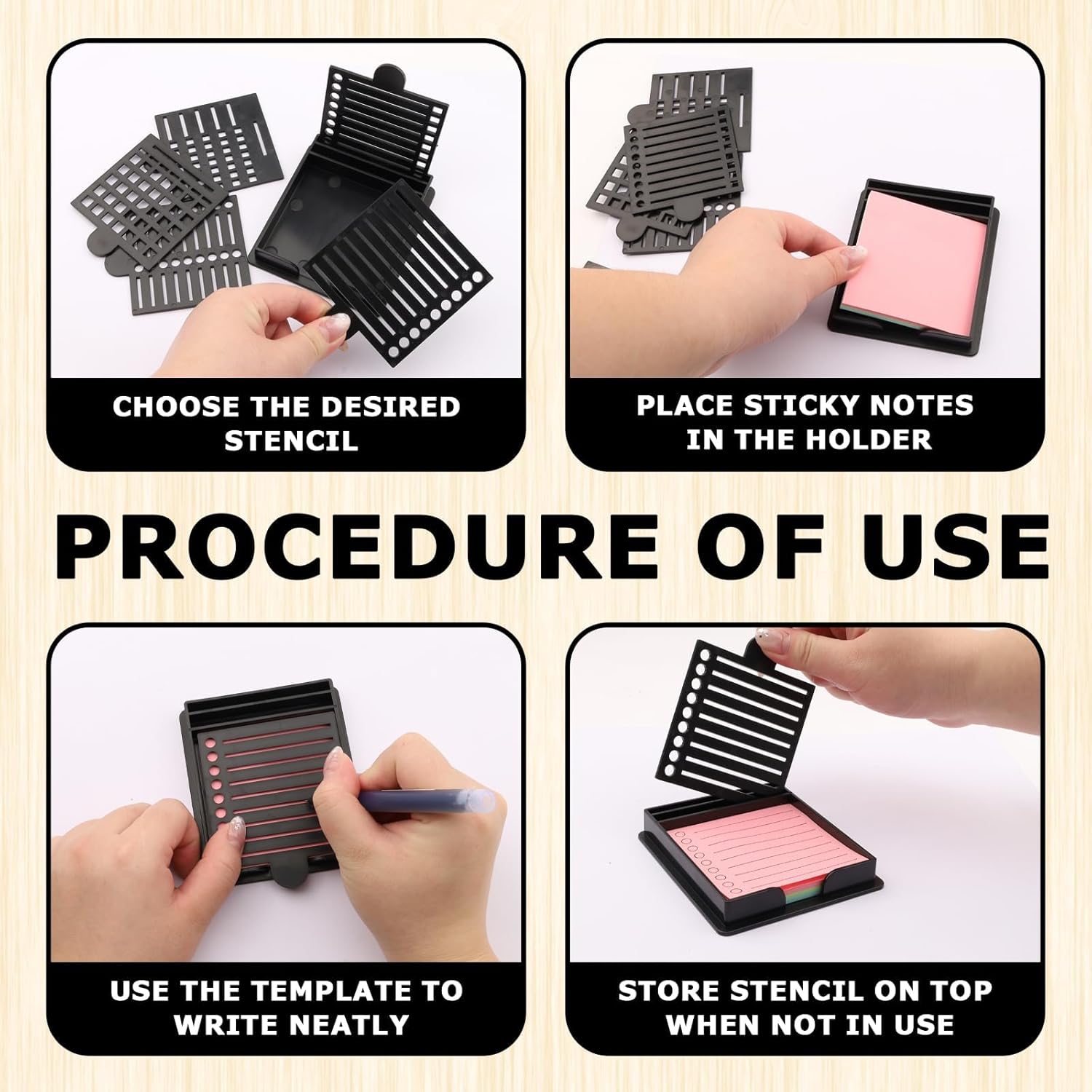 CHOOSE THE DESIRED STENCIL

PLACE STICKY NOTES IN THE HOLDER

PROCEDURE OF USE

USE THE TEMPLATE TO WRITE NEATLY

STORE STENCIL ON TOP WHEN NOT IN USE