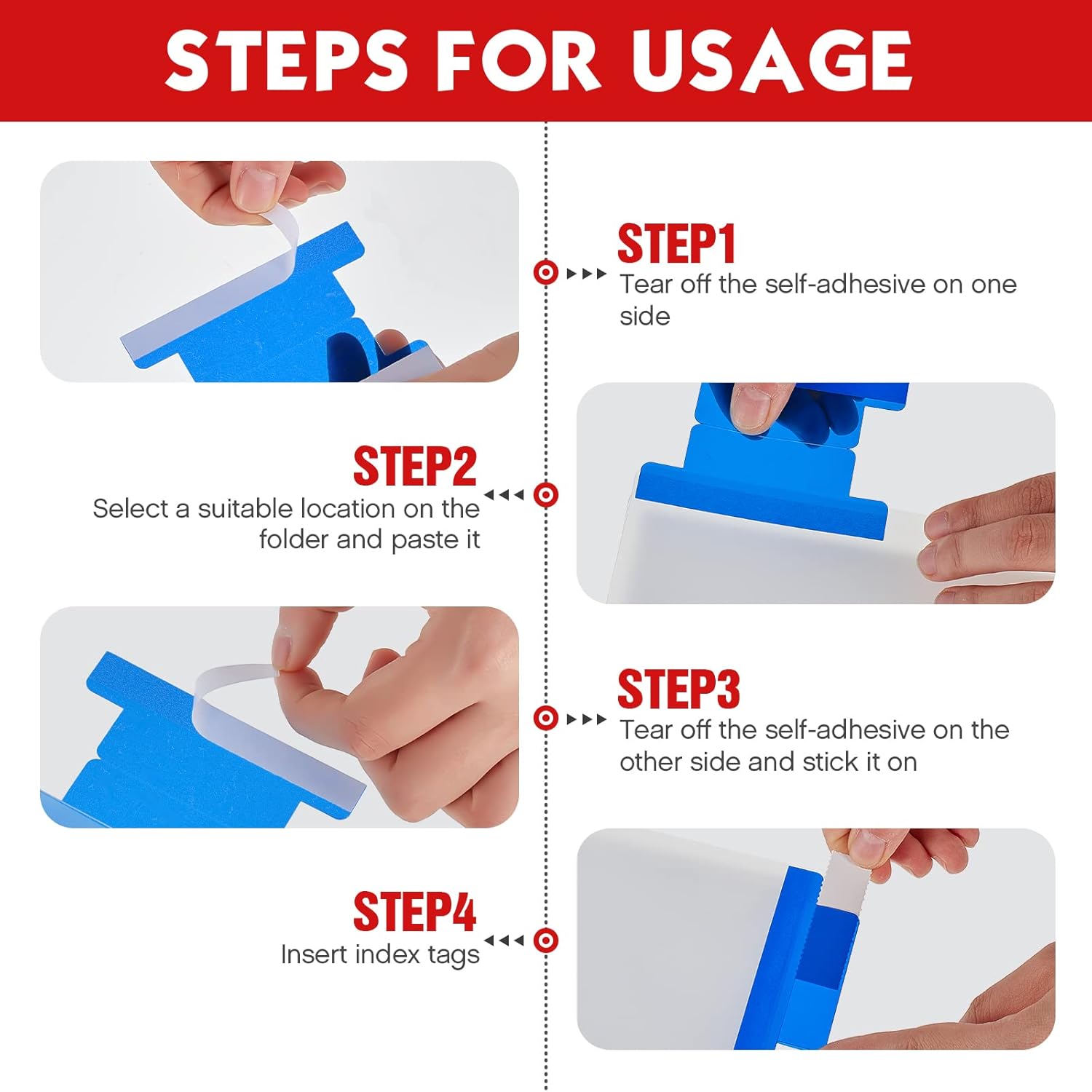 STEPS FOR USAGE

STEP1
Tear off the self-adhesive on one side

STEP2
Select a suitable location on the folder and paste it

STEP3
Tear off the self-adhesive on the other side and stick it on

STEP4
Insert index tags