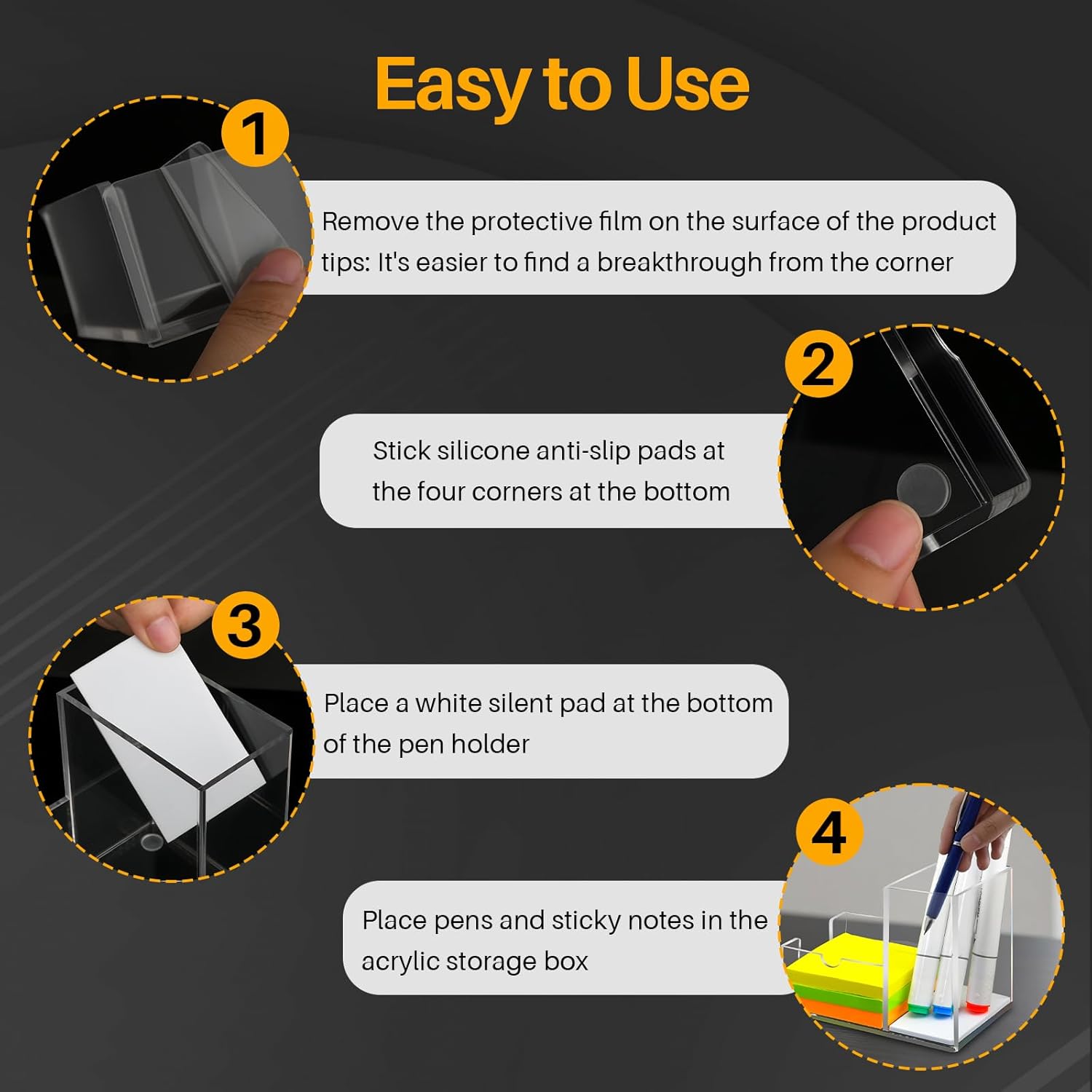 Easy to Use

1

Remove the protective film on the surface of the product tips: It's easier to find a breakthrough from the corner

2

Stick silicone anti-slip pads at the four corners at the bottom

3

Place a white silent pad at the bottom of the pen holder

4

Place pens and sticky notes in the acrylic storage box