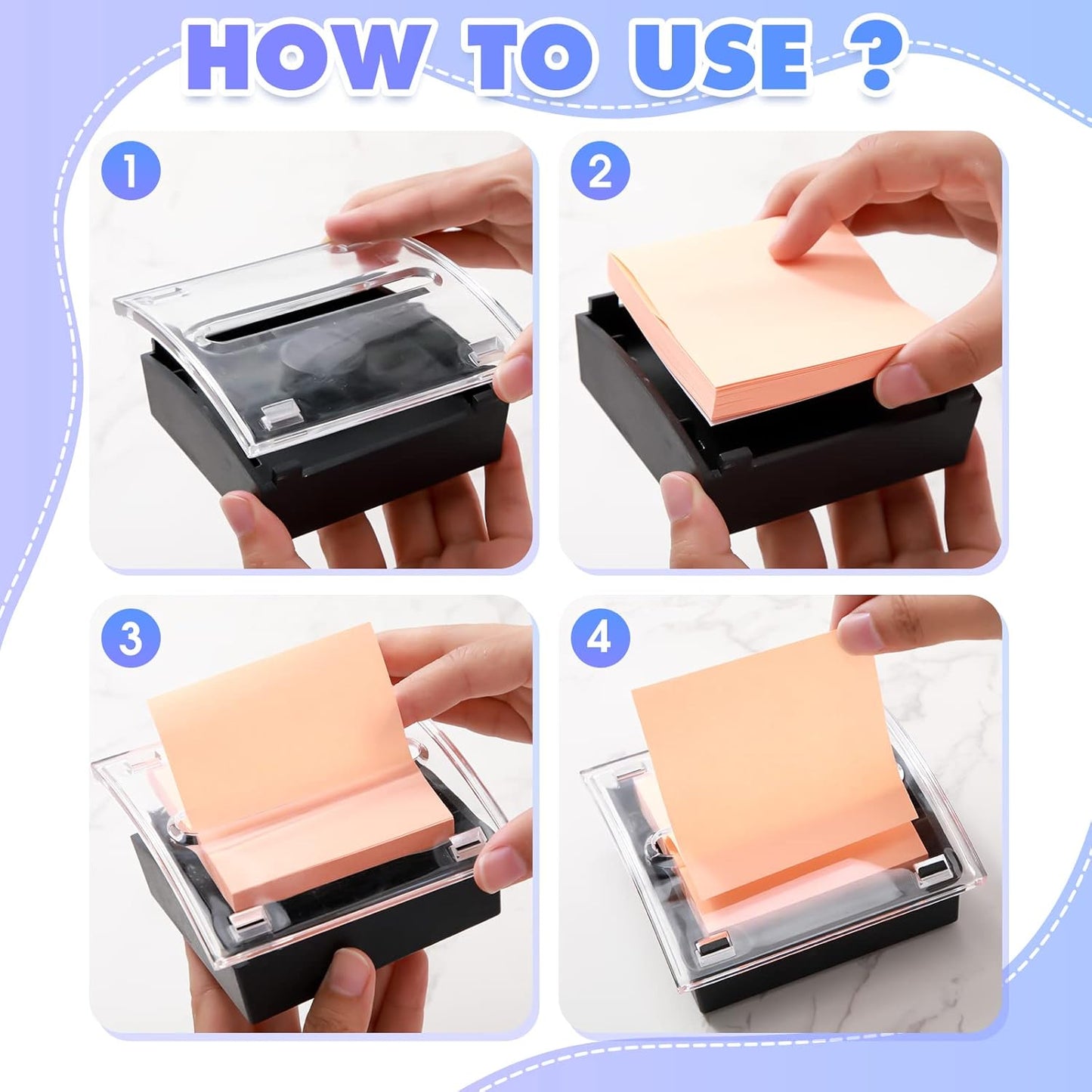 HOW TO USE ?

1

2

3

4