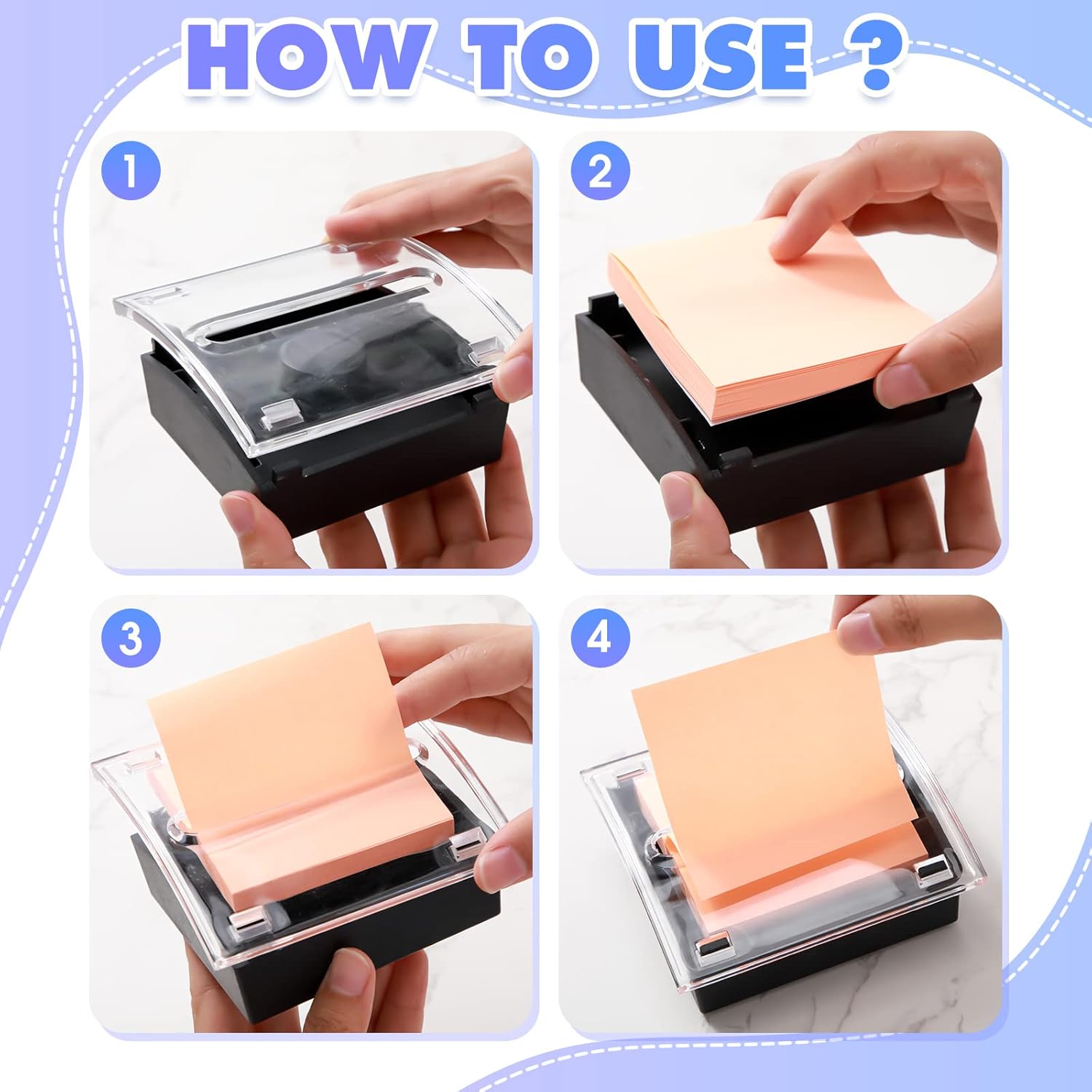 HOW TO USE ?

1

2

3

4